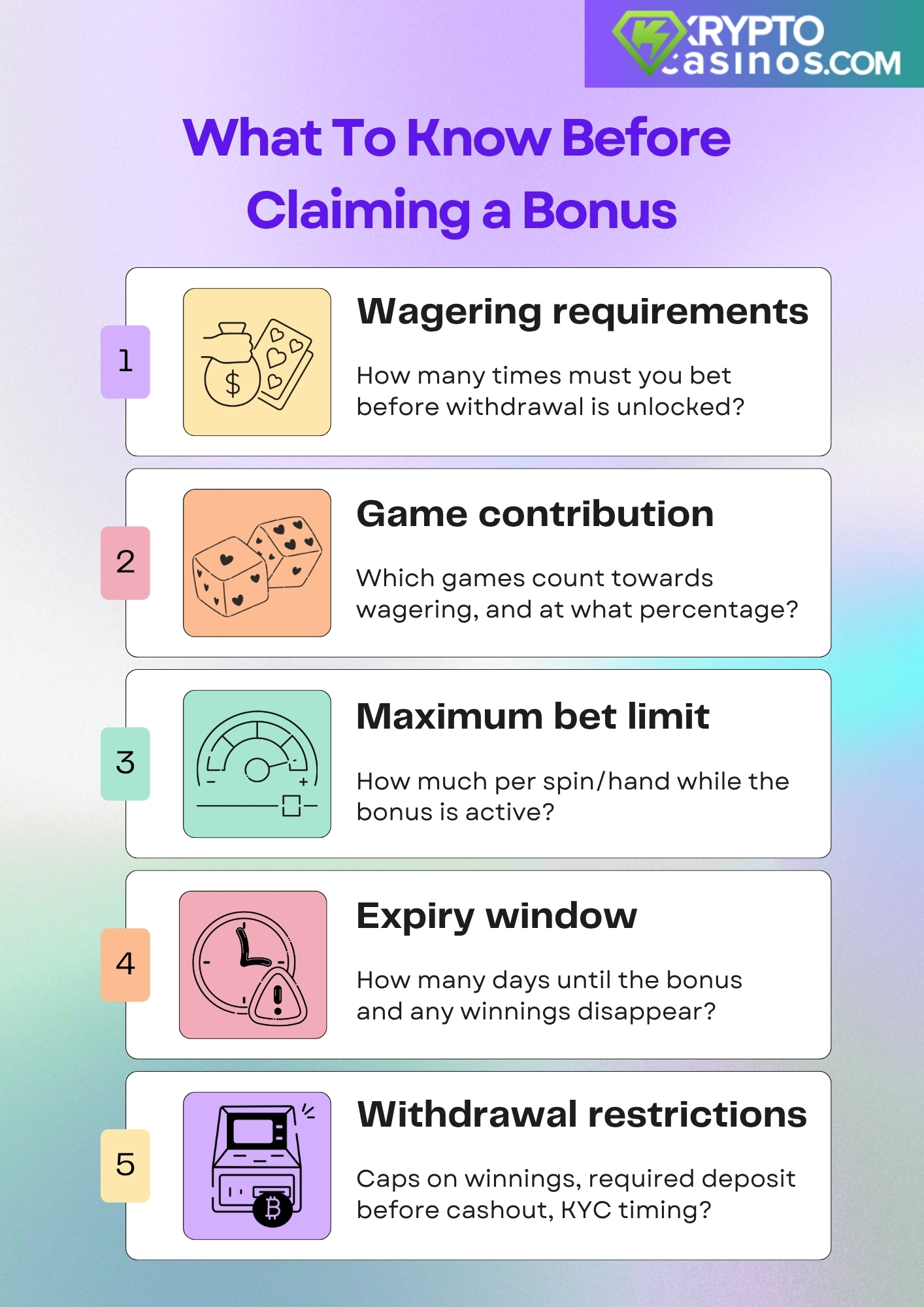 KRYPTO casinos.COM

What To Know Before Claiming a Bonus

1

Wagering requirements

How many times must you bet before withdrawal is unlocked?

2

Game contribution

Which games count towards wagering, and at what percentage?

3

Maximum bet limit

How much per spin/hand while the bonus is active?

4

Expiry window

How many days until the bonus and any winnings disappear?

5

Withdrawal restrictions

Caps on winnings, required deposit before cashout, KYC timing?